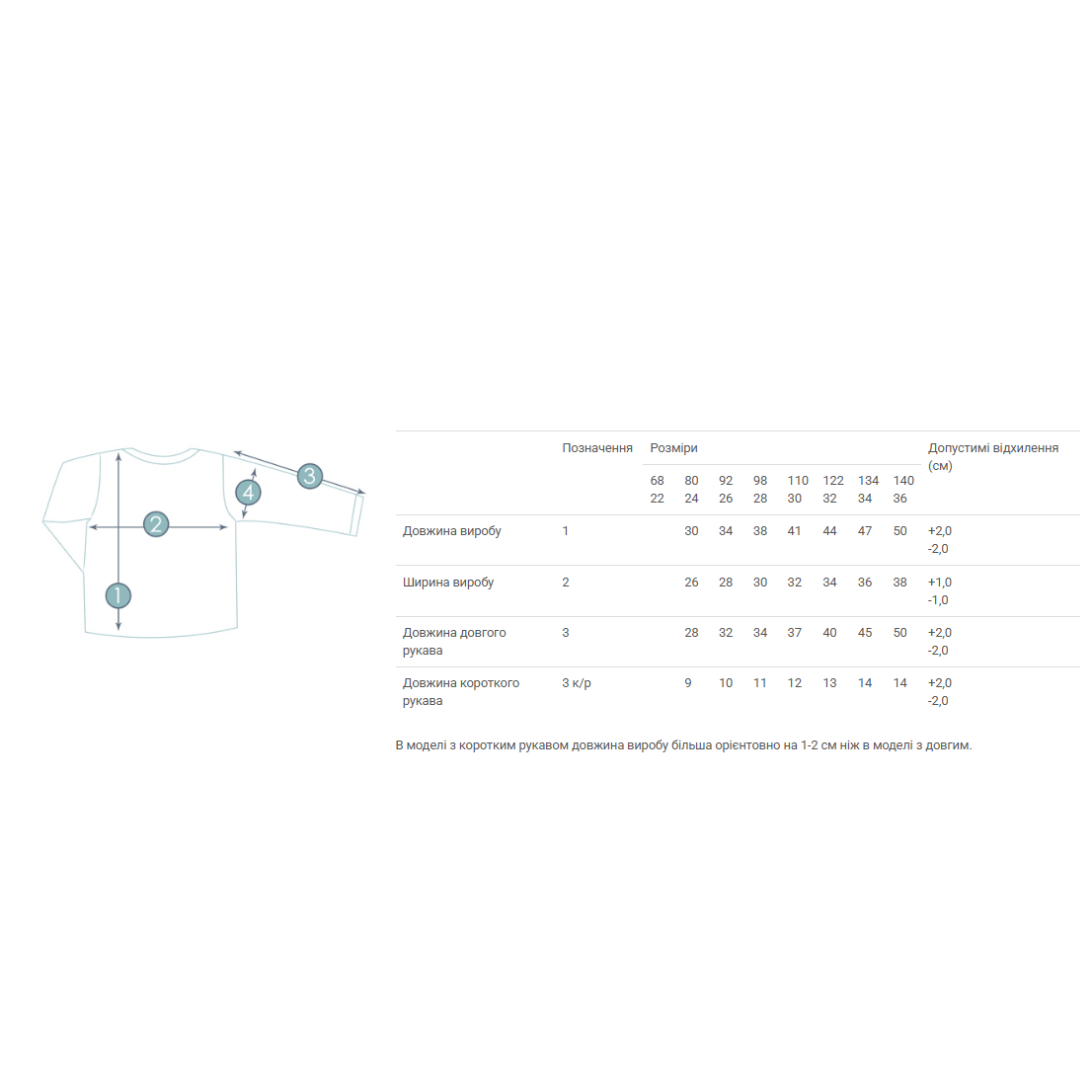 3

4

2

1

| | Позначення | Розміри | | | | | | | | Допустимі відхилення (см) |
|---|---|---|---|---|---|---|---|---|---|---|
| | | 68 22 | 80 24 | 92 26 | 98 28 | 110 30 | 122 32 | 134 34 | 140 36 | |
| Довжина виробу | 1 | | 30 | 34 | 38 | 41 | 44 | 47 | 50 | +2,0 -2,0 |
| Ширина виробу | 2 | | 26 | 28 | 30 | 32 | 34 | 36 | 38 | +1,0 -1,0 |
| Довжина довгого рукава | 3 | | 28 | 32 | 34 | 37 | 40 | 45 | 50 | +2,0 -2,0 |
| Довжина короткого рукава | 3 к/р | | 9 | 10 | 11 | 12 | 13 | 14 | 14 | +2,0 -2,0 |

В моделі з коротким рукавом довжина виробу більша орієнтовно на 1-2 см ніж в моделі з довгим.